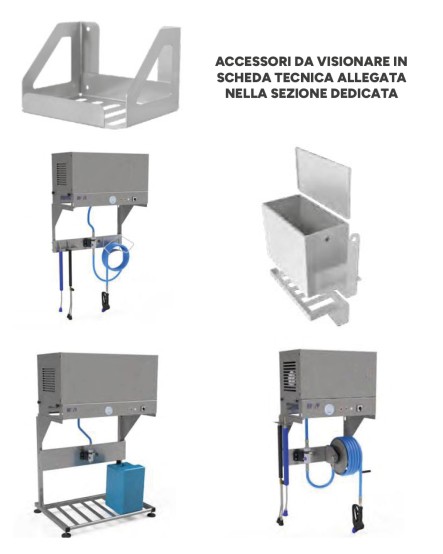 ACCESSORI DA VISIONARE IN SCHEDA TECNICA ALLEGATA NELLA SEZIONE DEDICATA